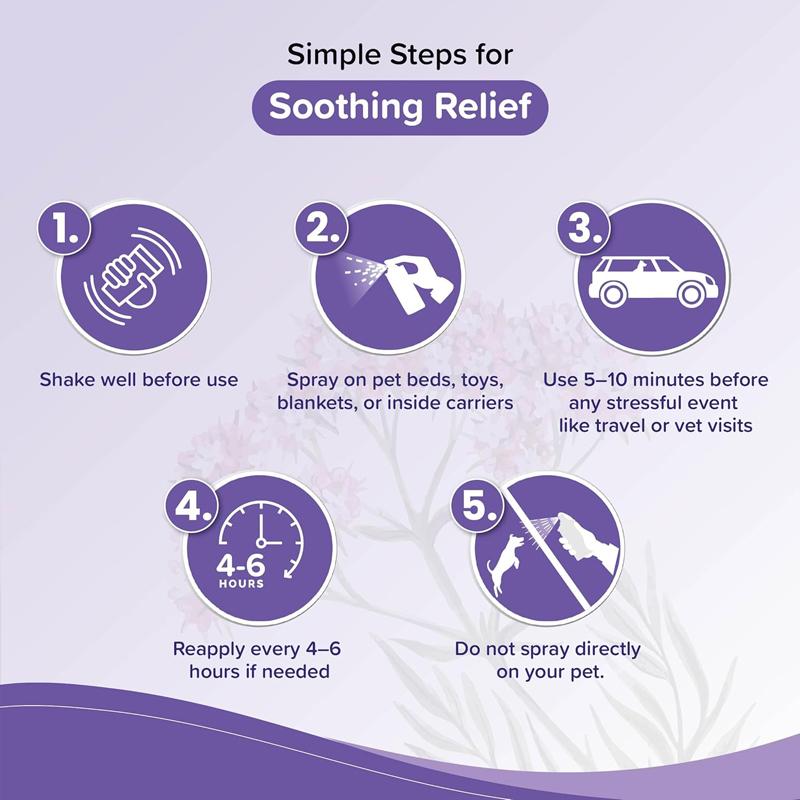 Simple Steps for

Soothing Relief

1.

Shake well before use

2.

Spray on pet beds, toys, blankets, or inside carriers

3.

Use 5–10 minutes before any stressful event like travel or vet visits

4.

4-6 HOURS

Reapply every 4–6 hours if needed

5.

Do not spray directly on your pet.